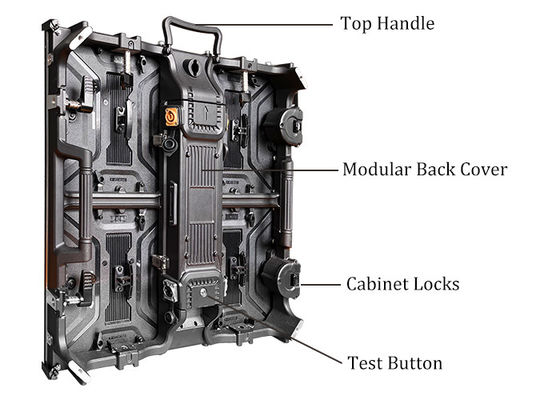 Top Handle

Modular Back Cover

Cabinet Locks

Test Button